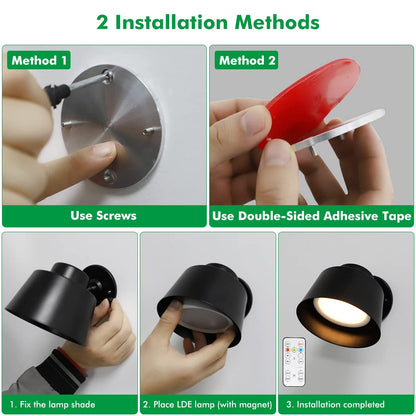 2 Installation Methods

Method 1

Use Screws

Method 2

Use Double-Sided Adhesive Tape

1. Fix the lamp shade

2. Place LDE lamp (with magnet)

3. Installation completed